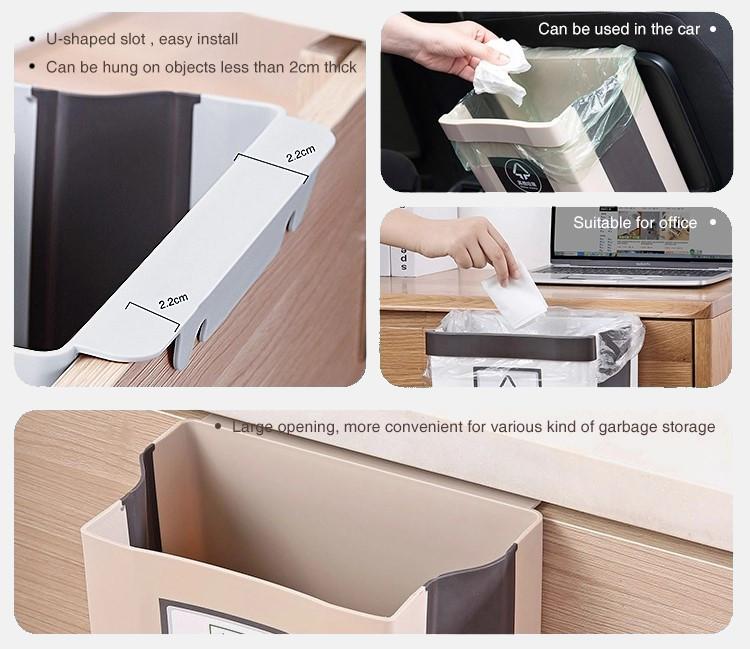 • U-shaped slot , easy install
• Can be hung on objects less than 2cm thick

2.2cm

2.2cm

Can be used in the car •

Suitable for office •

• Large opening, more convenient for various kind of garbage storage