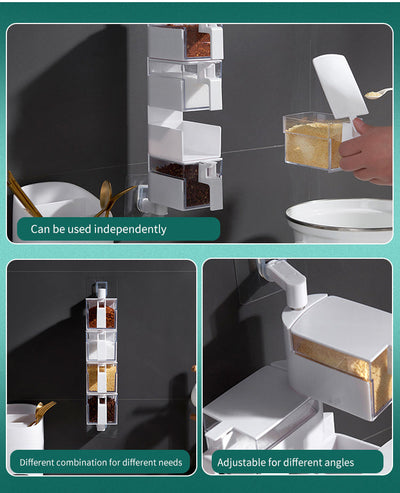 Can be used independently

Different combination for different needs

Adjustable for different angles